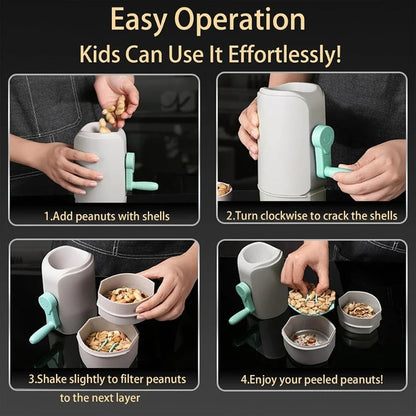 Easy Operation
Kids Can Use It Effortlessly!

1.Add peanuts with shells

2.Turn clockwise to crack the shells

3.Shake slightly to filter peanuts to the next layer

4.Enjoy your peeled peanuts!