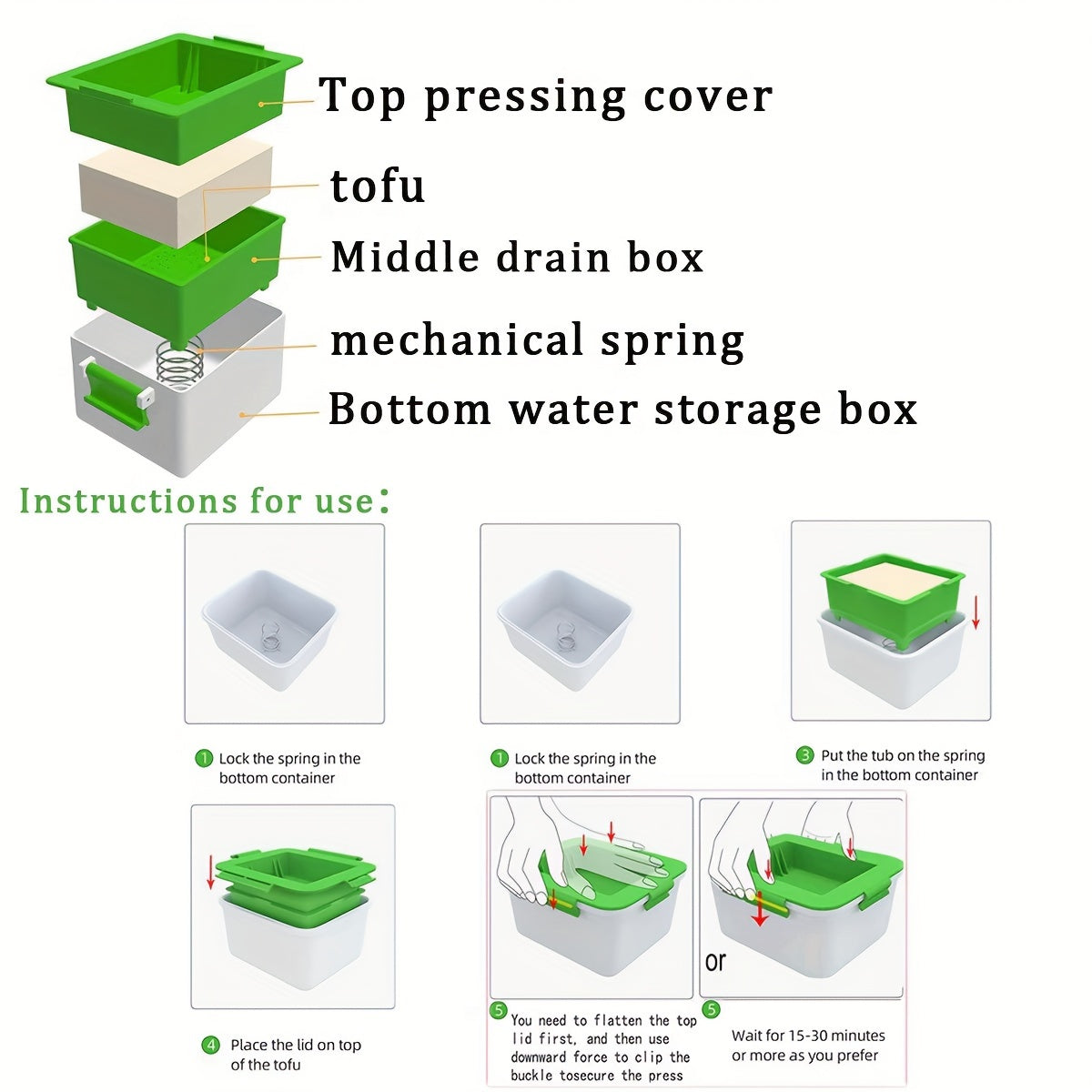 Top pressing cover
tofu
Middle drain box
mechanical spring
Bottom water storage box

Instructions for use:

1 Lock the spring in the bottom container

1 Lock the spring in the bottom container

3 Put the tub on the spring in the bottom container

4 Place the lid on top of the tofu

or

5 You need to flatten the top lid first, and then use downward force to clip the buckle tosecure the press

5 Wait for 15-30 minutes or more as you prefer