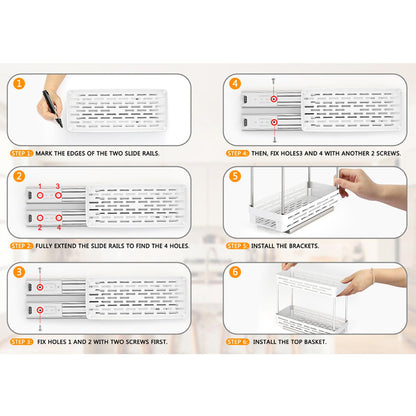 1

STEP 1: MARK THE EDGES OF THE TWO SLIDE RAILS.

2

1 3
2 4

STEP 2: FULLY EXTEND THE SLIDE RAILS TO FIND THE 4 HOLES.

3

STEP 3: FIX HOLES 1 AND 2 WITH TWO SCREWS FIRST.

4

STEP 4: THEN, FIX HOLES3 AND 4 WITH ANOTHER 2 SCREWS.

5

STEP 5: INSTALL THE BRACKETS.

6

STEP 6: INSTALL THE TOP BASKET.