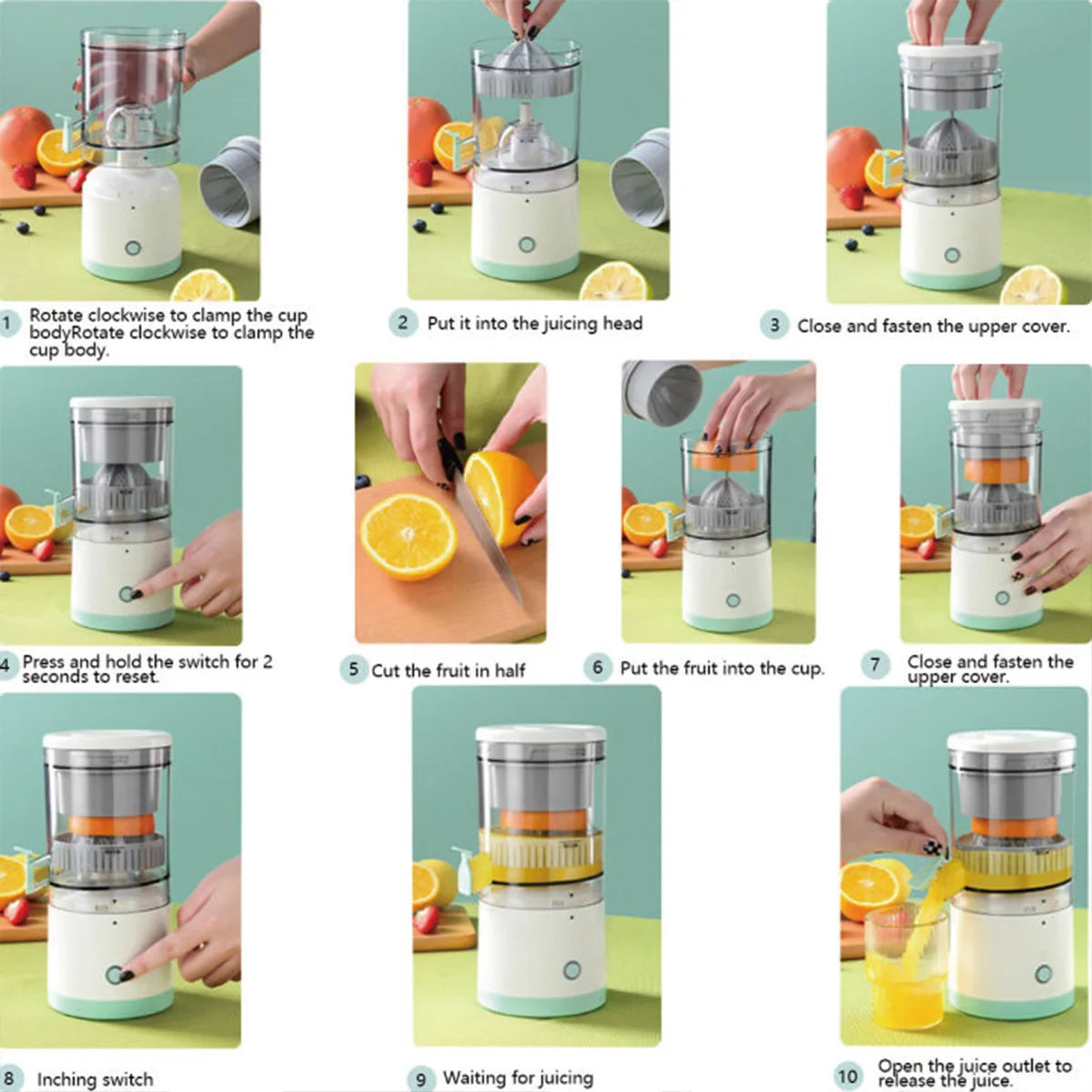 1 Rotate clockwise to clamp the cup bodyRotate clockwise to clamp the cup body.

2 Put it into the juicing head

3 Close and fasten the upper cover.

4 Press and hold the switch for 2 seconds to reset.

5 Cut the fruit in half

6 Put the fruit into the cup.

7 Close and fasten the upper cover.

8 Inching switch

9 Waiting for juicing

10 Open the juice outlet to release the juice.