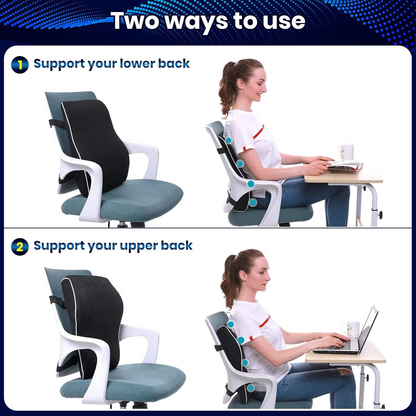 Two ways to use

1 Support your lower back

2 Support your upper back