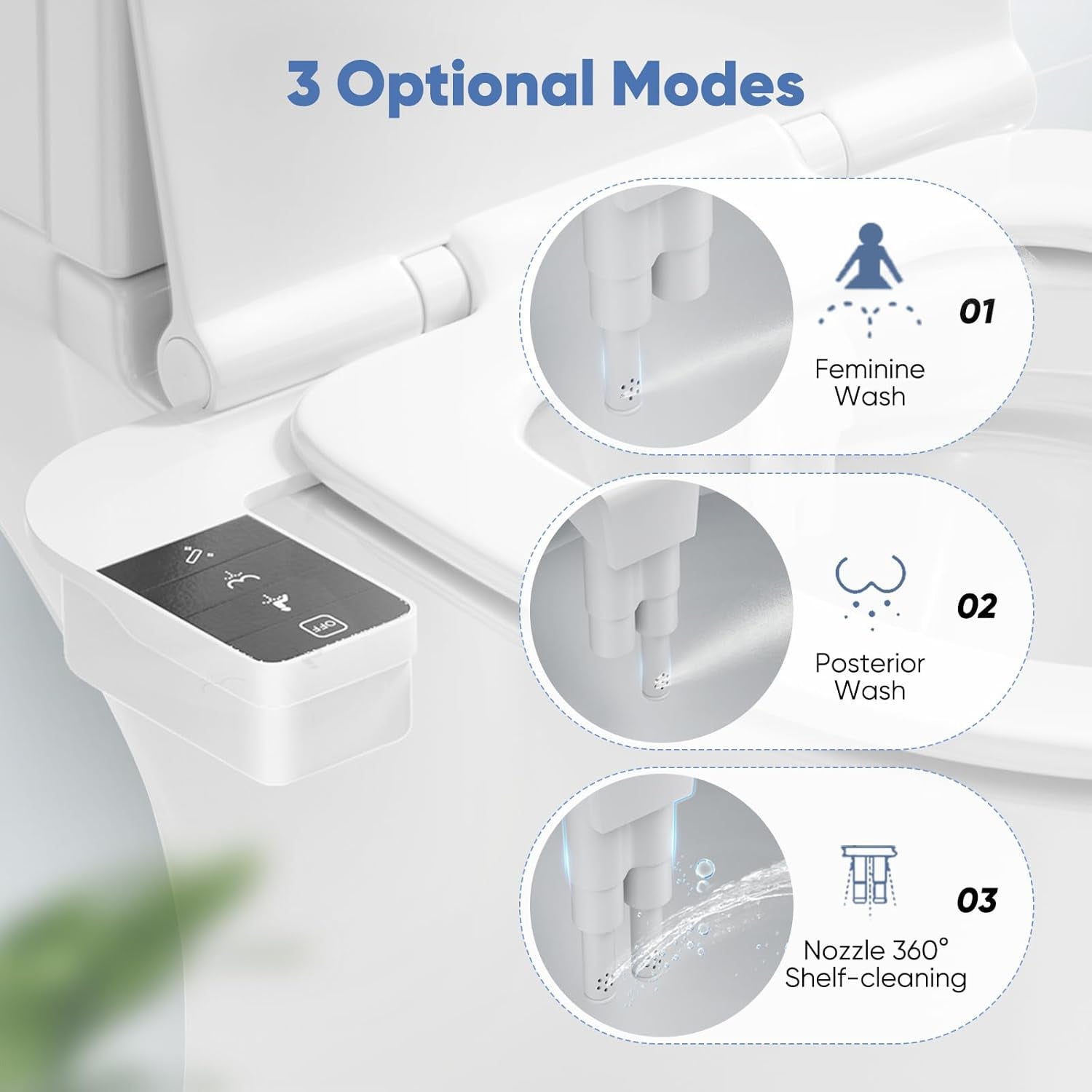 3 Optional Modes

OFF

01

Feminine Wash

02

Posterior Wash

03

Nozzle 360° Shelf-cleaning