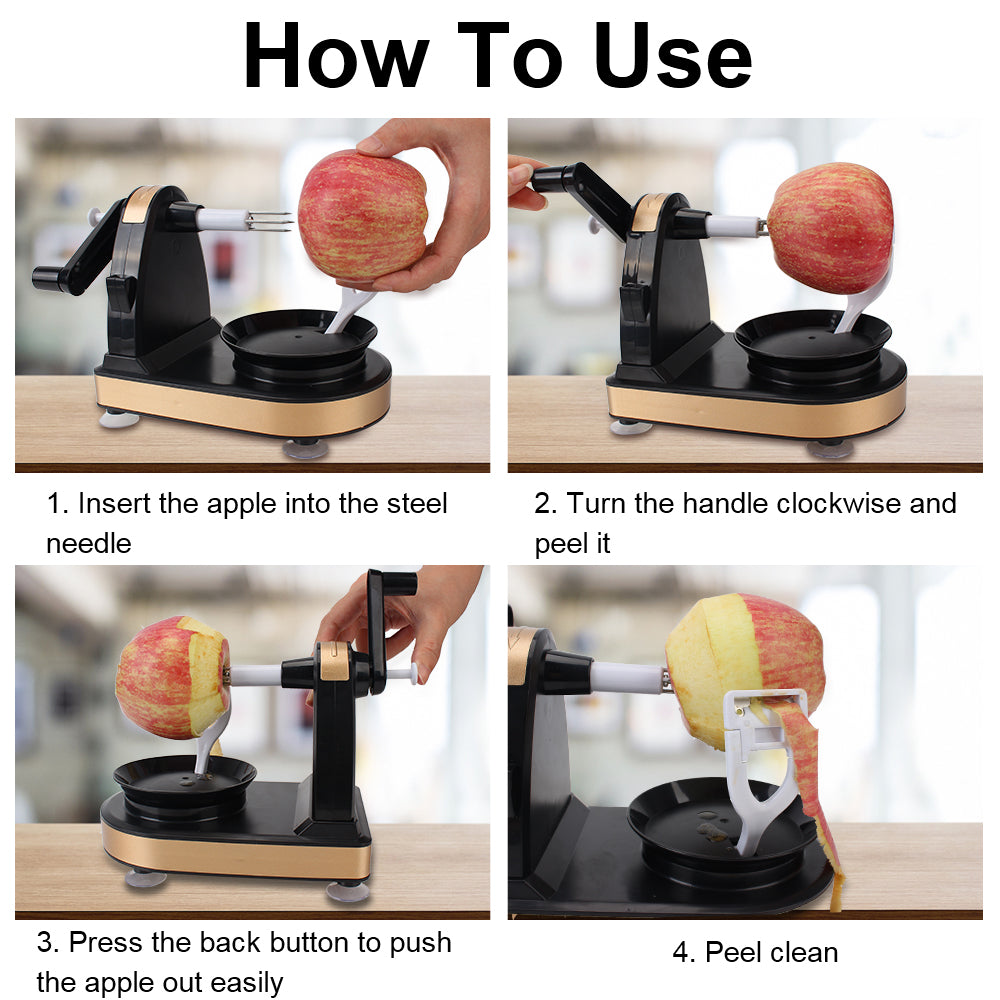 How To Use

1. Insert the apple into the steel needle

2. Turn the handle clockwise and peel it

3. Press the back button to push the apple out easily

4. Peel clean