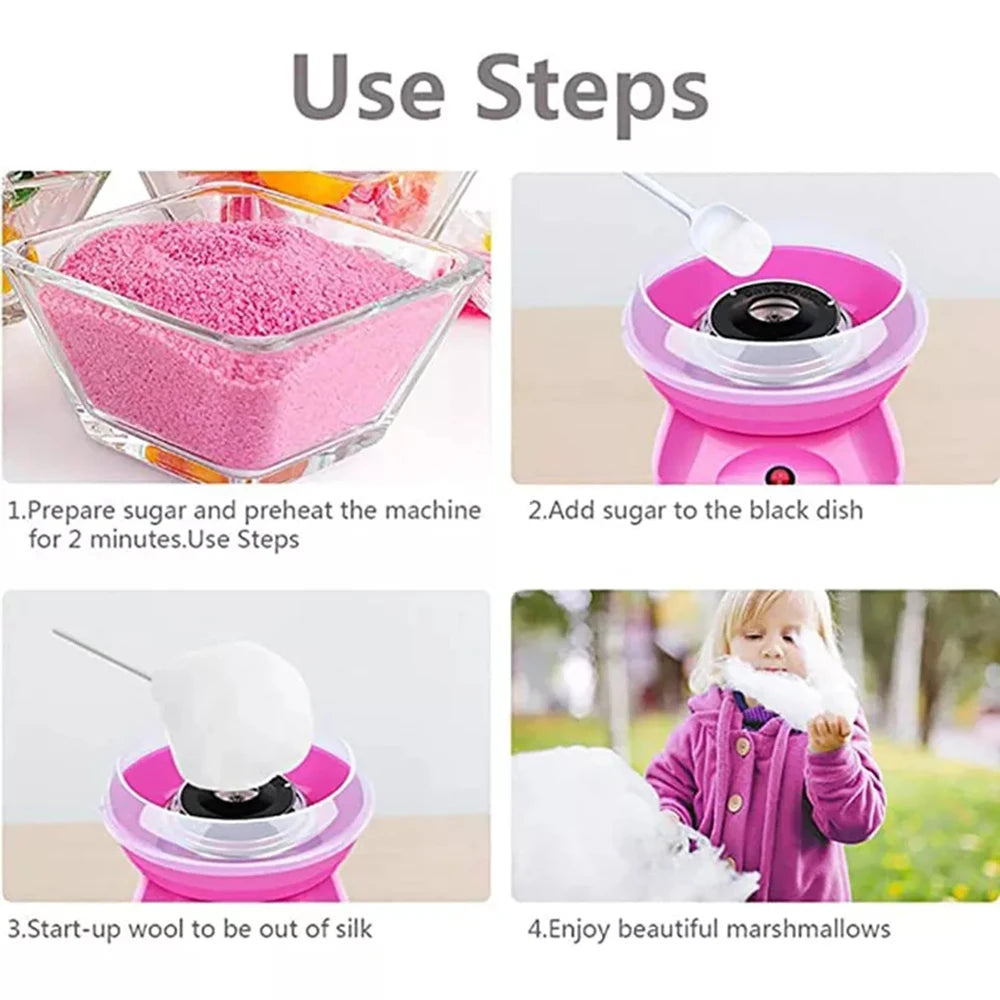 Use Steps

1.Prepare sugar and preheat the machine for 2 minutes.Use Steps

2.Add sugar to the black dish

3.Start-up wool to be out of silk

4.Enjoy beautiful marshmallows